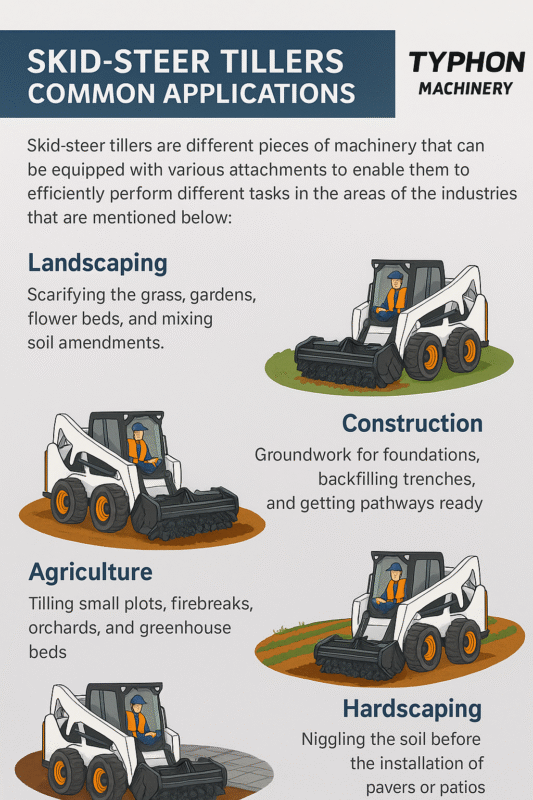 SKID-STEER TILLERS COMMON APPLICATIONS

TYPHON MACHINERY

Skid-steer tillers are different pieces of machinery that can be equipped with various attachments to enable them to efficiently perform different tasks in the areas of the industries that are mentioned below:

Landscaping

Scarifying the grass, gardens, flower beds, and mixing soil amendments.

Construction

Groundwork for foundations, backfilling trenches, and getting pathways ready

Agriculture

Tilling small plots, firebreaks, orchards, and greenhouse beds

Hardscaping

Niggling the soil before the installation of pavers or patios